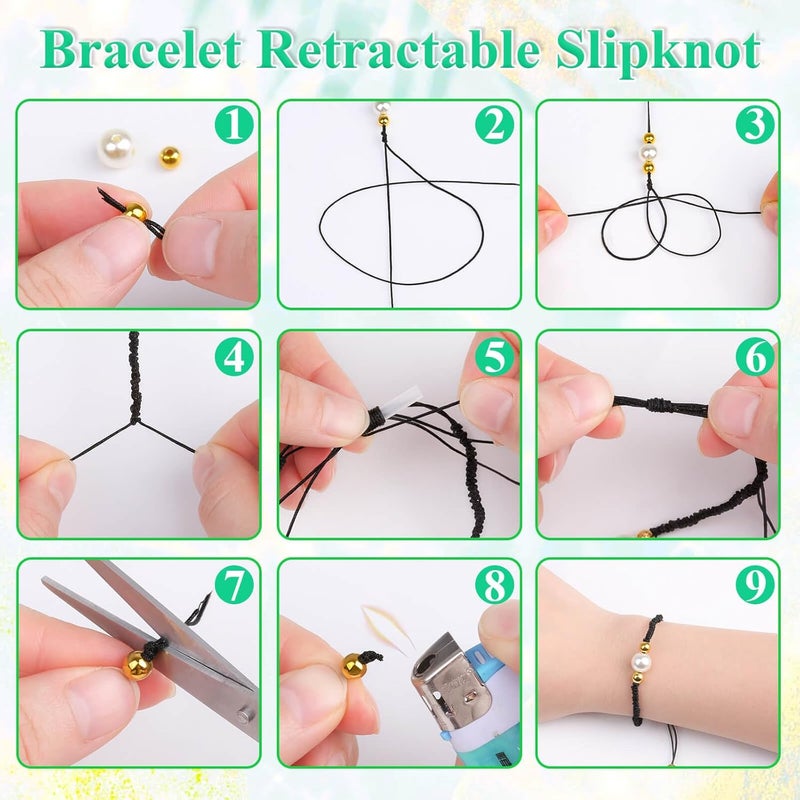 Bracelet Retractable Slipknot

1

2

3

4

5

6

7

8

9